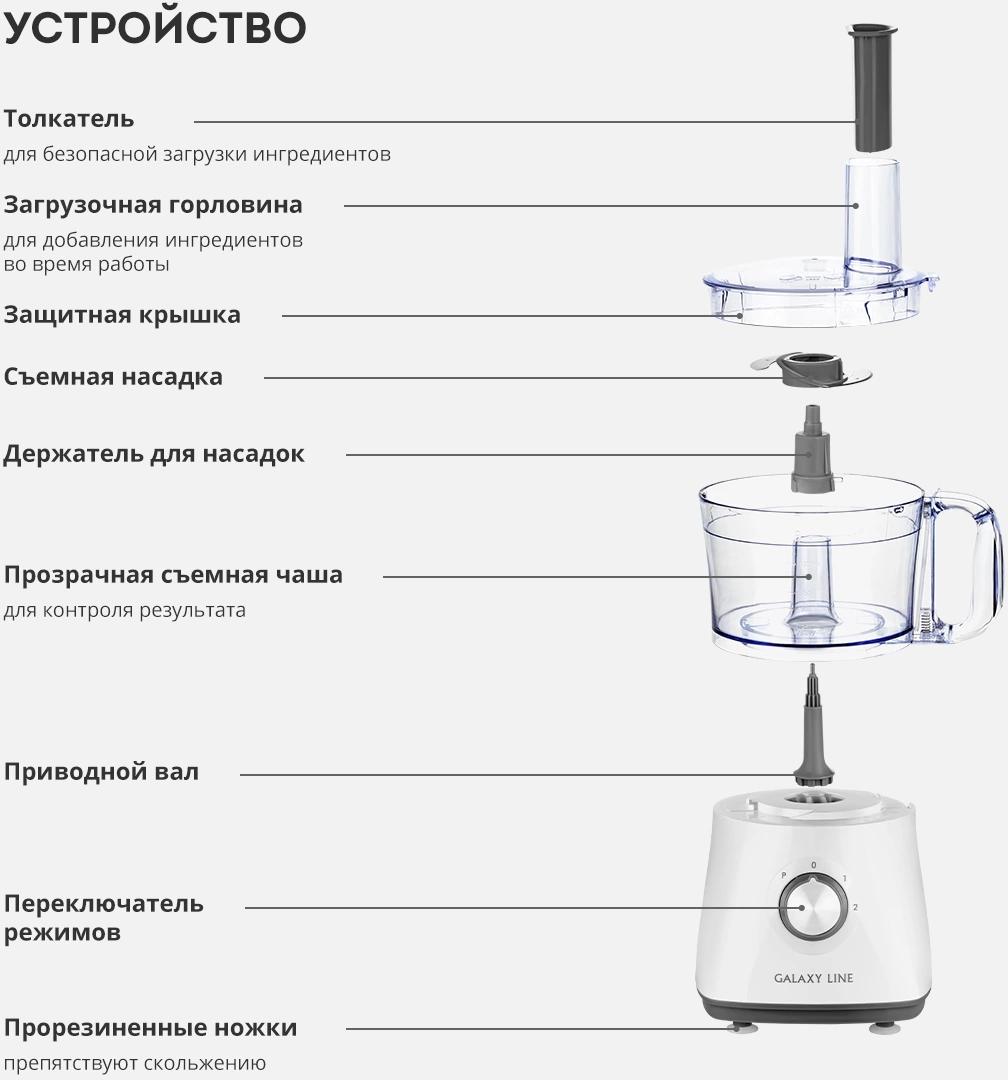 УСТРОЙСТВО

Толкатель
для безопасной загрузки ингредиентов

Загрузочная горловина
для добавления ингредиентов во время работы

Защитная крышка

Съемная насадка

Держатель для насадок

Прозрачная съемная чаша
для контроля результата

Приводной вал

Переключатель режимов

P
0
1
2

GALAXY LINE

Прорезиненные ножки
препятствуют скольжению