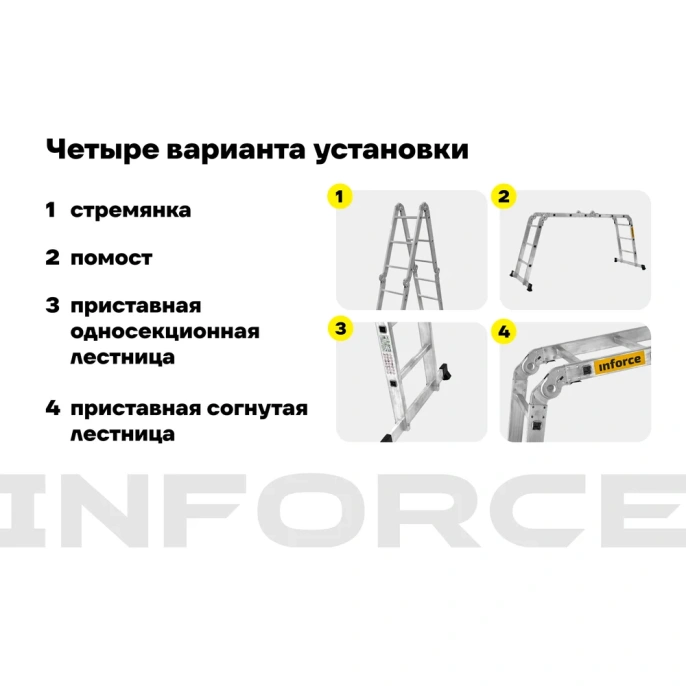 Четыре варианта установки

1 стремянка

2 помост

3 приставная односекционная лестница

4 приставная согнутая лестница

1

2

3

4

inforce

INFORCE