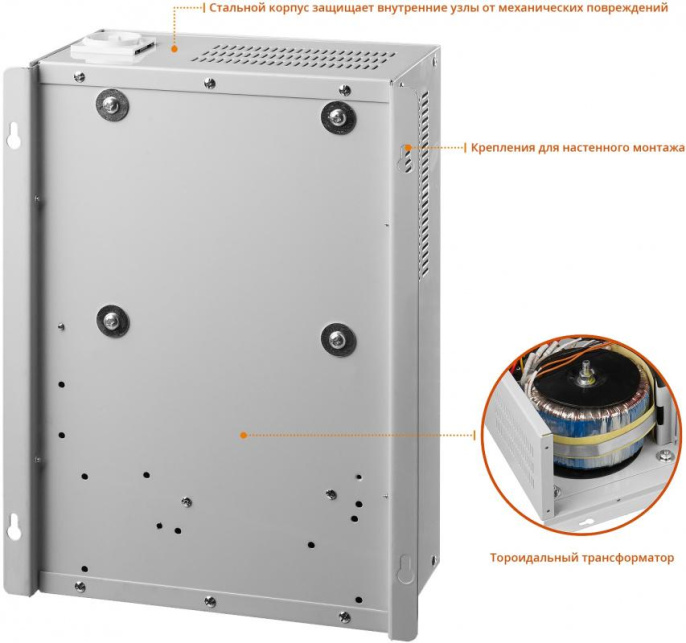 Стальной корпус защищает внутренние узлы от механических повреждений

Крепления для настенного монтажа

Тороидальный трансформатор