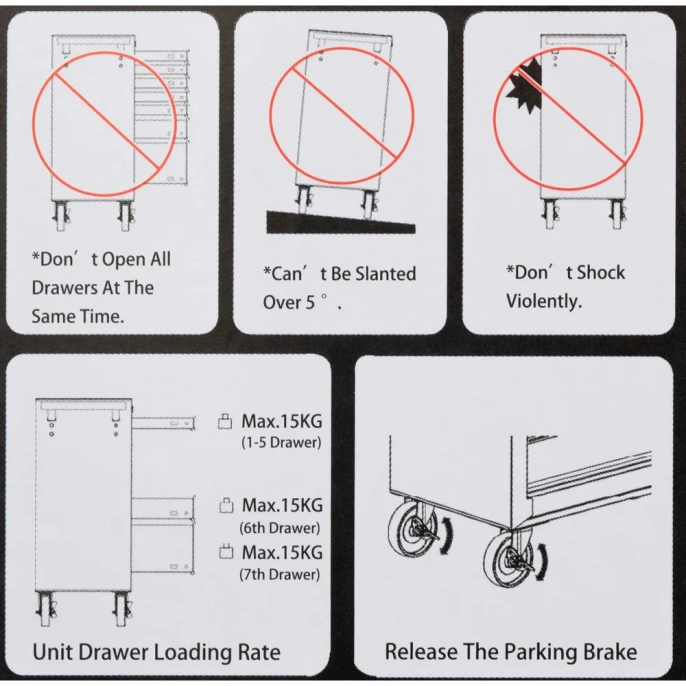 *Don' t Open All Drawers At The Same Time.

*Can' t Be Slanted Over 5 ° .

*Don' t Shock Violently.

Max.15KG
(1-5 Drawer)

Max.15KG
(6th Drawer)

Max.15KG
(7th Drawer)

Unit Drawer Loading Rate

Release The Parking Brake