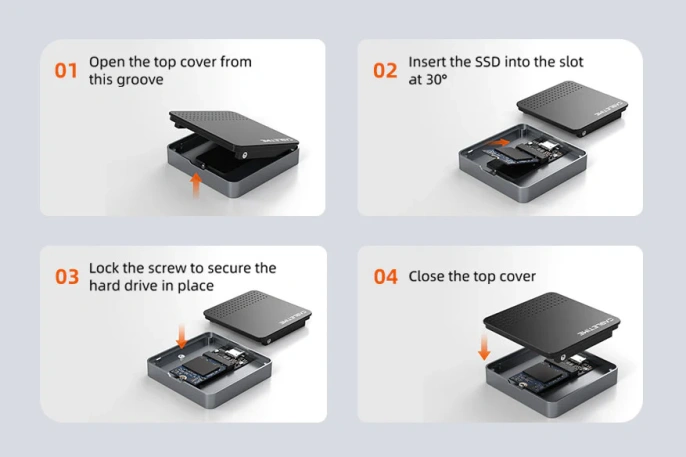 01 Open the top cover from this groove

CABLETIME

02 Insert the SSD into the slot at 30°

CABLETIME

03 Lock the screw to secure the hard drive in place

CABLETIME

04 Close the top cover

CABLETIME