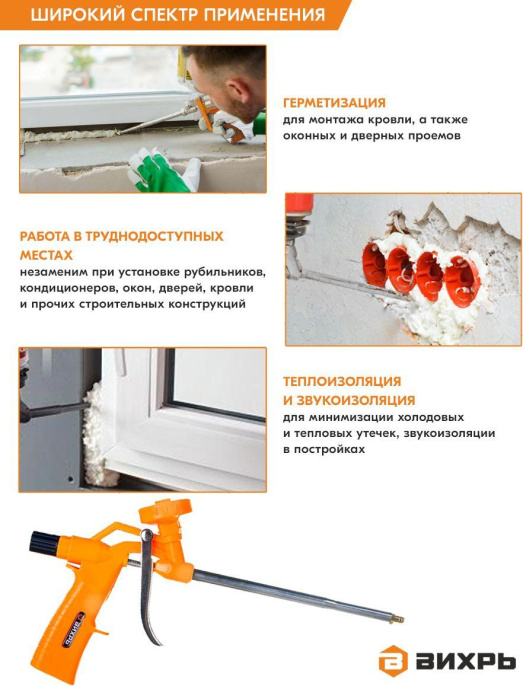 ШИРОКИЙ СПЕКТР ПРИМЕНЕНИЯ

ГЕРМЕТИЗАЦИЯ
для монтажа кровли, а также оконных и дверных проемов

РАБОТА В ТРУДНОДОСТУПНЫХ МЕСТАХ
незаменим при установке рубильников, кондиционеров, окон, дверей, кровли и прочих строительных конструкций

ТЕПЛОИЗОЛЯЦИЯ И ЗВУКОИЗОЛЯЦИЯ
для минимизации холодовых и тепловых утечек, звукоизоляции в постройках

ВИХРЬ

ВИХРЬ