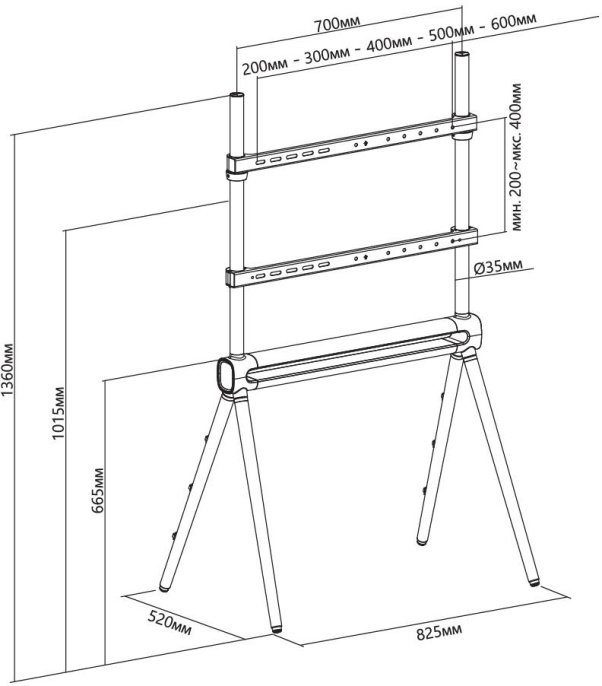 700мм

200мм - 300мм - 400мм - 500мм - 600мм

мин. 200~мкс. 400мм

Ø35мм

1360мм

1015мм

665мм

520мм

825мм