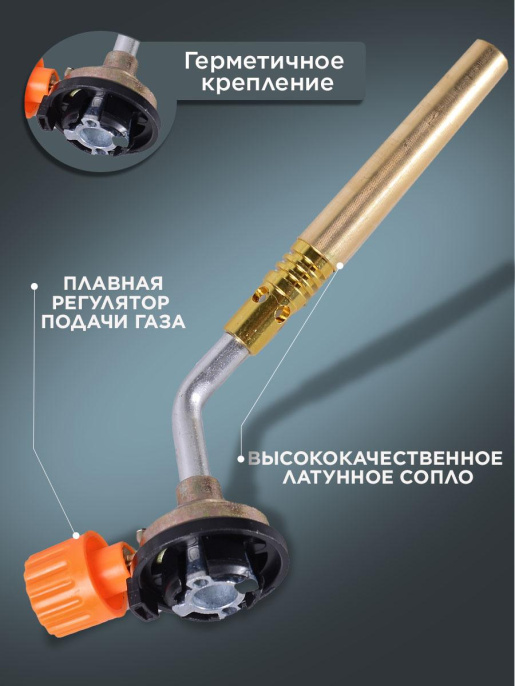 Герметичное крепление

ПЛАВНАЯ РЕГУЛЯТОР ПОДАЧИ ГАЗА

ВЫСОКОКАЧЕСТВЕННОЕ ЛАТУННОЕ СОПЛО