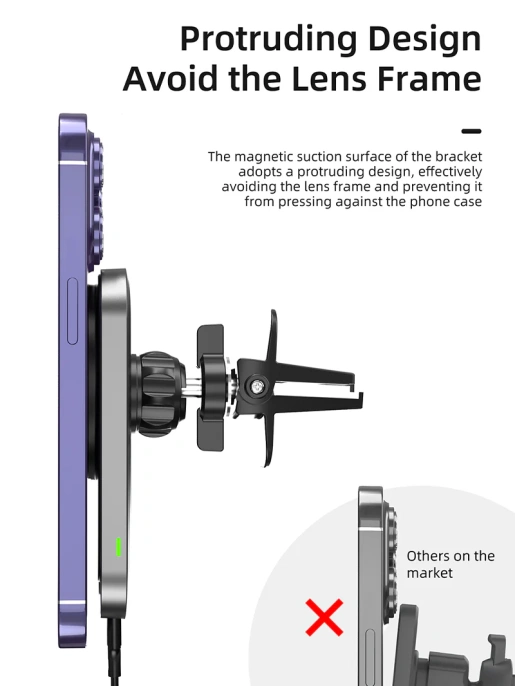 Protruding Design
Avoid the Lens Frame

The magnetic suction surface of the bracket adopts a protruding design, effectively avoiding the lens frame and preventing it from pressing against the phone case

Others on the market