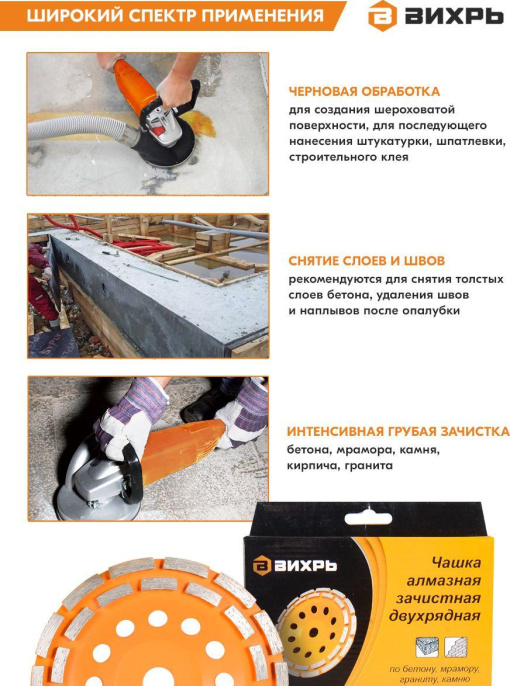 ШИРОКИЙ СПЕКТР ПРИМЕНЕНИЯ

ВИХРЬ

ЧЕРНОВАЯ ОБРАБОТКА
для создания шероховатой поверхности, для последующего нанесения штукатурки, шпатлевки, строительного клея

СНЯТИЕ СЛОЕВ И ШВОВ
рекомендуются для снятия толстых слоев бетона, удаления швов и наплывов после опалубки

ИНТЕНСИВНАЯ ГРУБАЯ ЗАЧИСТКА
бетона, мрамора, камня, кирпича, гранита

ВИХРЬ

Чашка алмазная зачистная двухрядная

по бетону, мрамору, граниту, камню